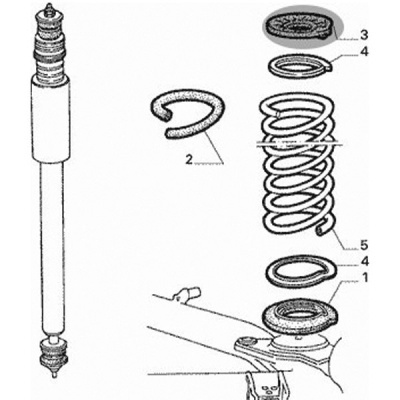 3
4
2
5
4
1