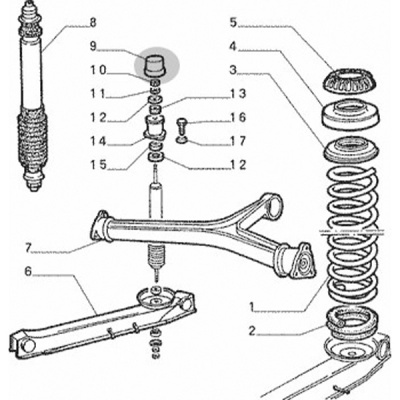 8
9
10
11
12
14
15
13
16
17
12
5
4
3
7
6
1
2