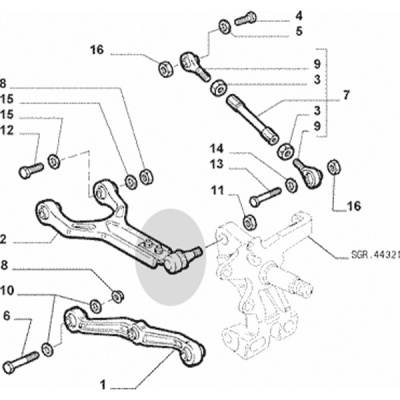 4
5
16
9
3
7
3
9
8
15
15
12
14
13
11
16
2
SGR.44321
8
10
6
1