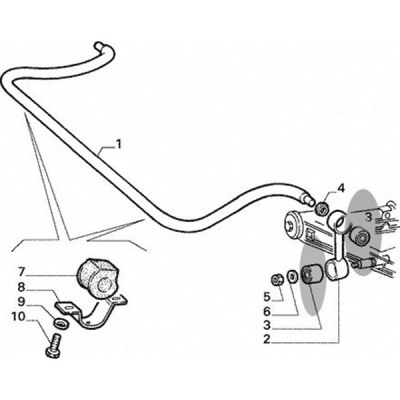 1
4
3
7
8
9
10
5
6
3
2