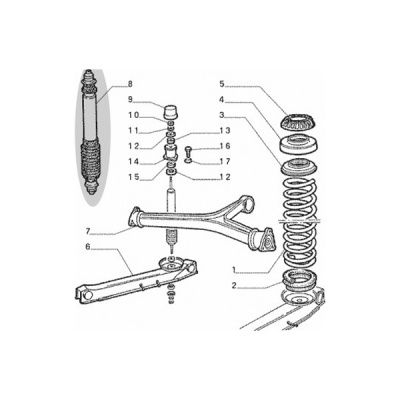 8
9
10
11
12
14
15
13
16
17
12
5
4
3
7
6
1
2