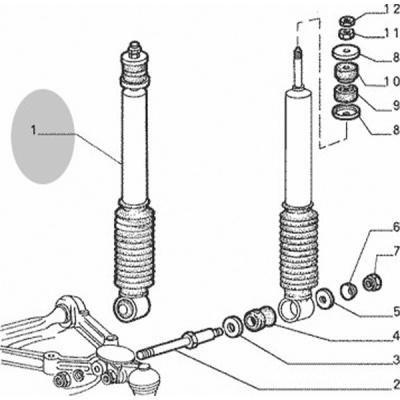 12
11
8
10
9
8
1
6
7
5
4
3
2