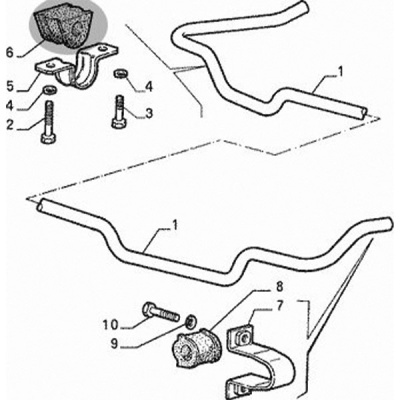 6
5
4
2
4
3
1
1
8
7
10
9