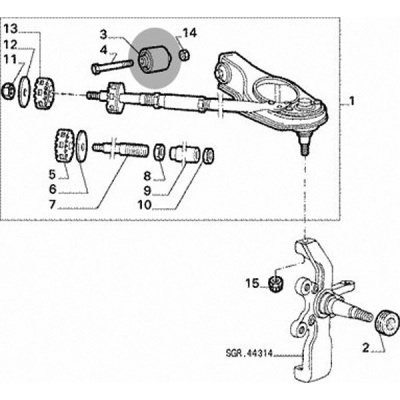 13
12
11
3
4
14
1
5
6
7
8
9
10
15
2
SGR.44314