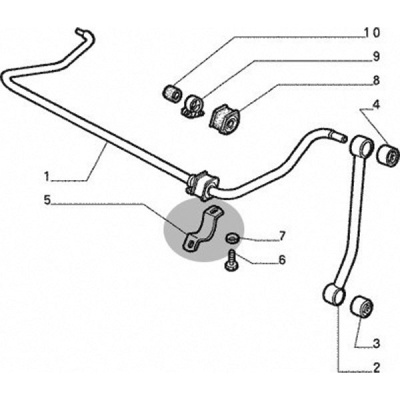 10
9
8
4
1
5
7
6
3
2