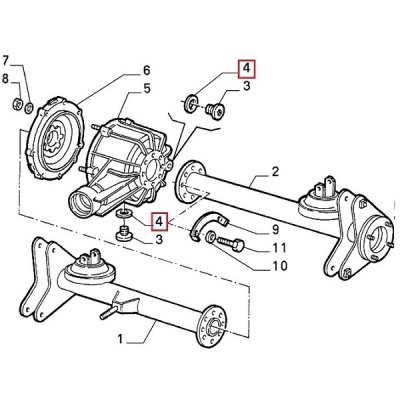 7
8
6
5
4
3
2
4
3
9
11
10
1