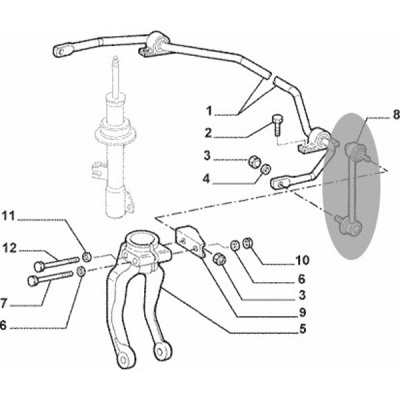 1
2
3
4
8
11
12
7
6
10
6
3
9
5