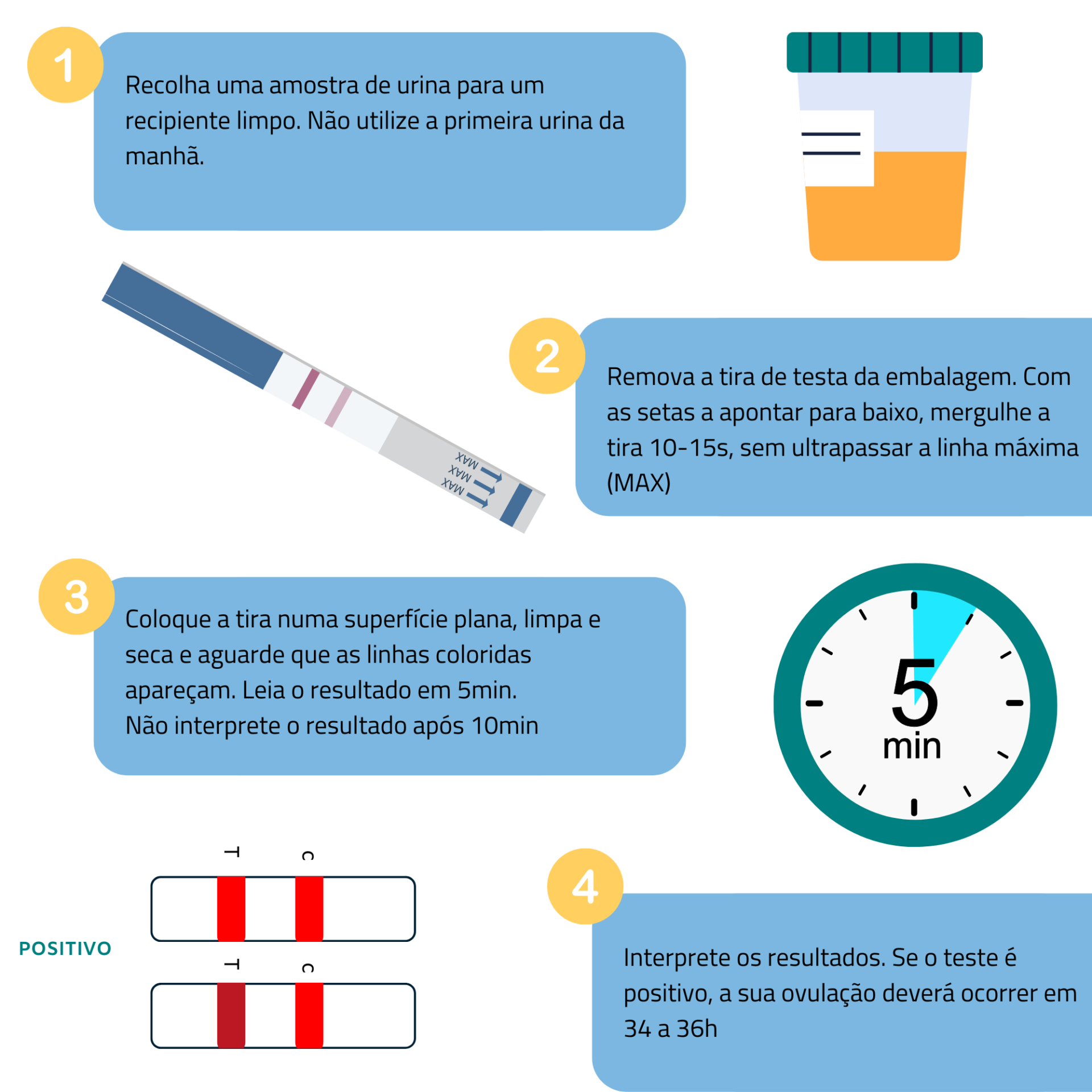 1

Recolha uma amostra de urina para um recipiente limpo. Não utilize a primeira urina da manhã.

MAX
MAX
MAX

2

Remova a tira de testa da embalagem. Com as setas a apontar para baixo, mergulhe a tira 10-15s, sem ultrapassar a linha máxima (MAX)

3

Coloque a tira numa superfície plana, limpa e seca e aguarde que as linhas coloridas apareçam. Leia o resultado em 5min.
Não interprete o resultado após 10min

5
min

T C

POSITIVO

T C

4

Interprete os resultados. Se o teste é positivo, a sua ovulação deverá ocorrer em 34 a 36h