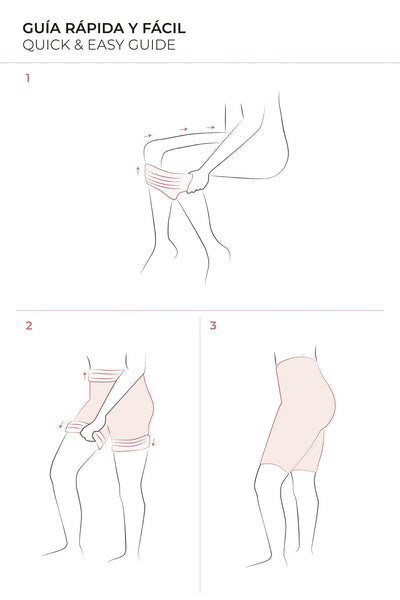 GUÍA RÁPIDA Y FÁCIL
QUICK & EASY GUIDE

1

2

3