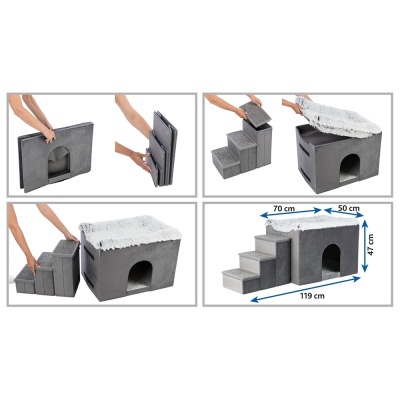 70 cm
50 cm
47 cm
119 cm