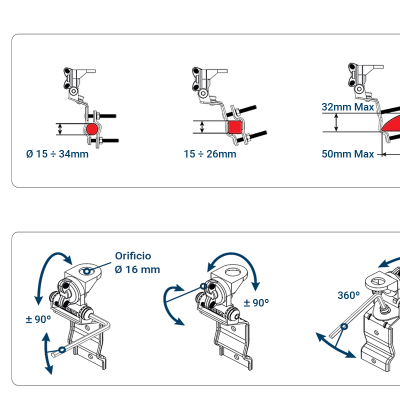 Ø 15 ÷ 34mm

15 ÷ 26mm

32mm Max

50mm Max

Orificio
Ø 16 mm

± 90º

± 90º

360º