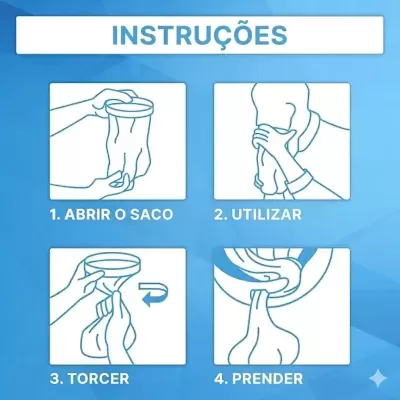 INSTRUÇÕES

1. ABRIR O SACO

2. UTILIZAR

3. TORCER

4. PRENDER