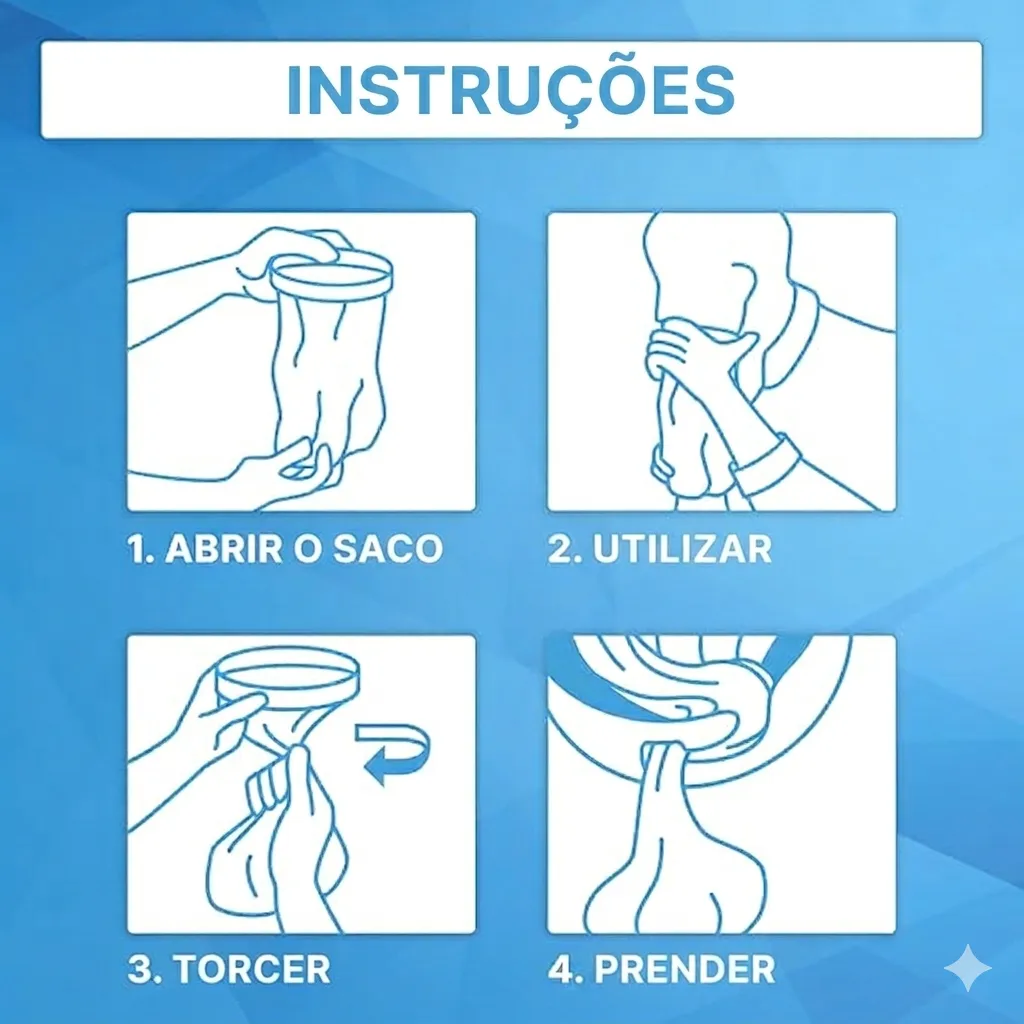 INSTRUÇÕES

1. ABRIR O SACO

2. UTILIZAR

3. TORCER

4. PRENDER