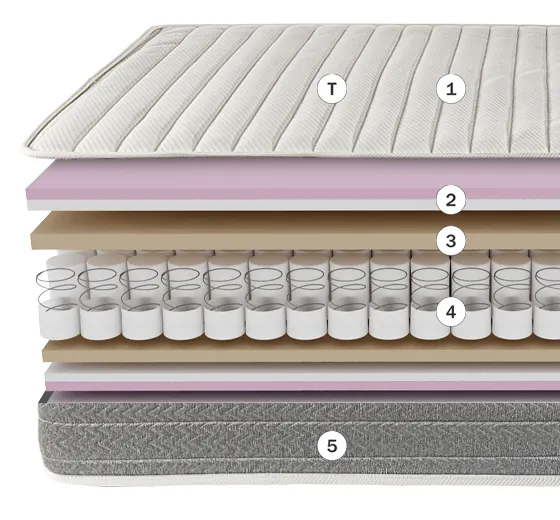 T
1
2
3
4
5