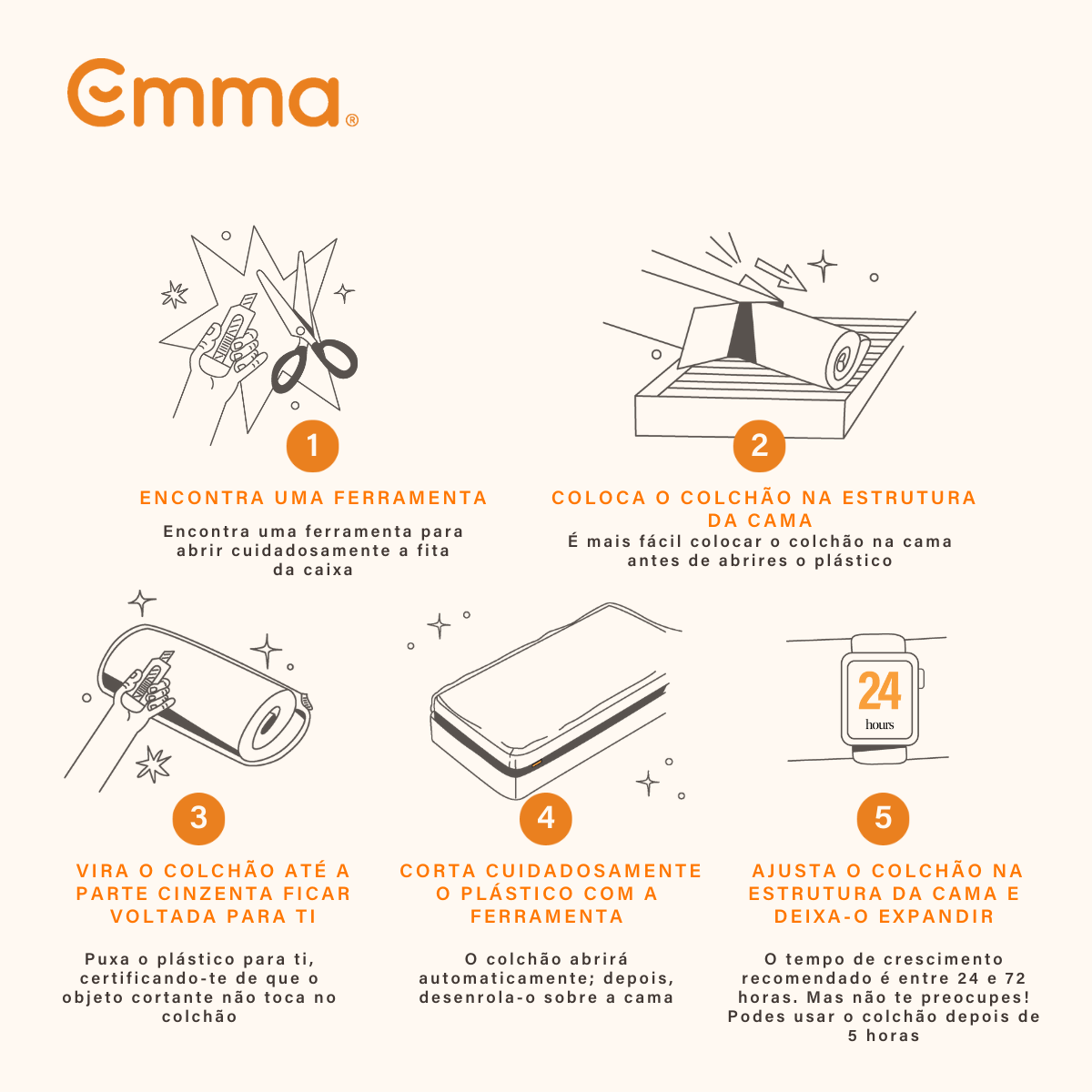 emma®

1

ENCONTRA UMA FERRAMENTA

Encontra uma ferramenta para abrir cuidadosamente a fita da caixa

2

COLOCA O COLCHÃO NA ESTRUTURA DA CAMA

É mais fácil colocar o colchão na cama antes de abrires o plástico

3

VIRA O COLCHÃO ATÉ A PARTE CINZENTA FICAR VOLTADA PARA TI

Puxa o plástico para ti, certificando-te de que o objeto cortante não toca no colchão

4

CORTA CUIDADOSAMENTE O PLÁSTICO COM A FERRAMENTA

O colchão abrirá automaticamente; depois, desenrola-o sobre a cama

24 hours

5

AJUSTA O COLCHÃO NA ESTRUTURA DA CAMA E DEIXA-O EXPANDIR

O tempo de crescimento recomendado é entre 24 e 72 horas. Mas não te preocupes! Podes usar o colchão depois de 5 horas