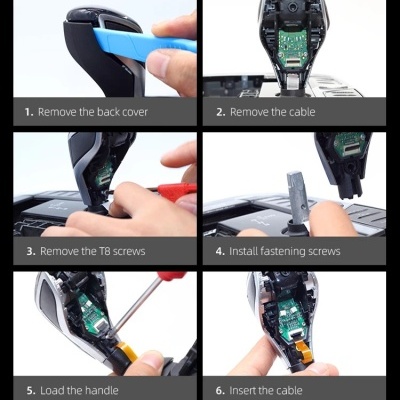 1. Remove the back cover

2. Remove the cable

3. Remove the T8 screws

4. Install fastening screws

5. Load the handle

6. Insert the cable