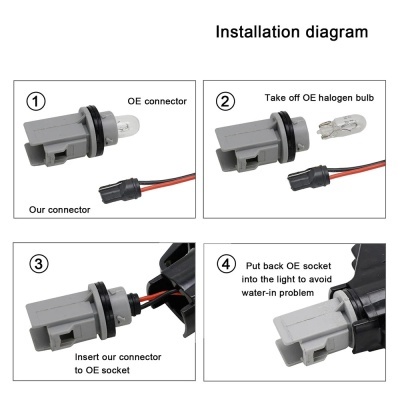 Installation diagram

①

OE connector

Our connector

②

Take off OE halogen bulb

③

Insert our connector to OE socket

④

Put back OE socket into the light to avoid water-in problem