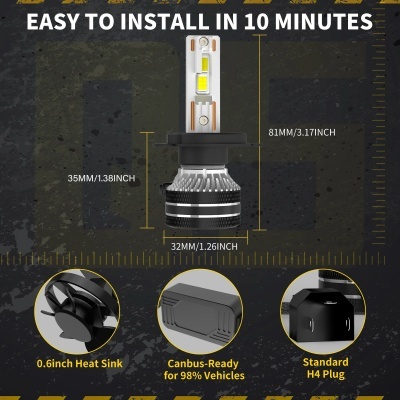 EASY TO INSTALL IN 10 MINUTES

81MM/3.17INCH

35MM/1.38INCH

32MM/1.26INCH

0.6inch Heat Sink

Canbus-Ready for 98% Vehicles

Standard H4 Plug