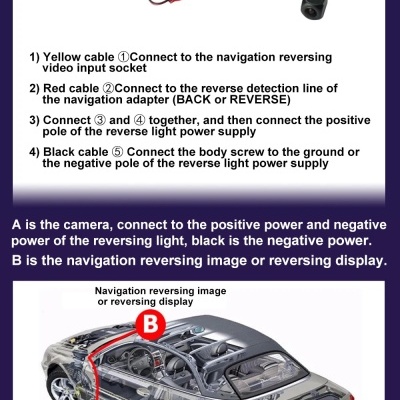 1) Yellow cable ①Connect to the navigation reversing video input socket

2) Red cable ②Connect to the reverse detection line of the navigation adapter (BACK or REVERSE)

3) Connect ③ and ④ together, and then connect the positive pole of the reverse light power supply

4) Black cable ⑤ Connect the body screw to the ground or the negative pole of the reverse light power supply

A is the camera, connect to the positive power and negative power of the reversing light, black is the negative power.

B is the navigation reversing image or reversing display.

Navigation reversing image or reversing display

B